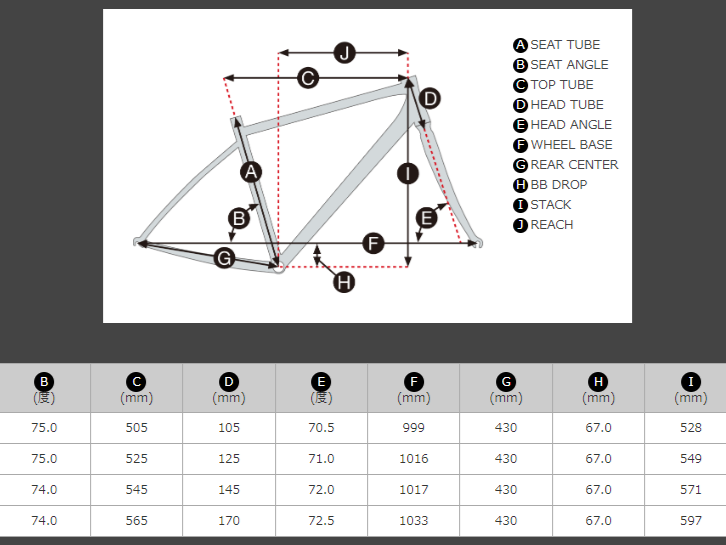 J
C
D
A
I
B
E
F
G
H

A SEAT TUBE
B SEAT ANGLE
C TOP TUBE
D HEAD TUBE
E HEAD ANGLE
F WHEEL BASE
G REAR CENTER
H BB DROP
I STACK
J REACH

| B (度) | C (mm) | D (mm) | E (度) | F (mm) | G (mm) | H (mm) | I (mm) |
|---|---|---|---|---|---|---|---|
| 75.0 | 505 | 105 | 70.5 | 999 | 430 | 67.0 | 528 |
| 75.0 | 525 | 125 | 71.0 | 1016 | 430 | 67.0 | 549 |
| 74.0 | 545 | 145 | 72.0 | 1017 | 430 | 67.0 | 571 |
| 74.0 | 565 | 170 | 72.5 | 1033 | 430 | 67.0 | 597 |